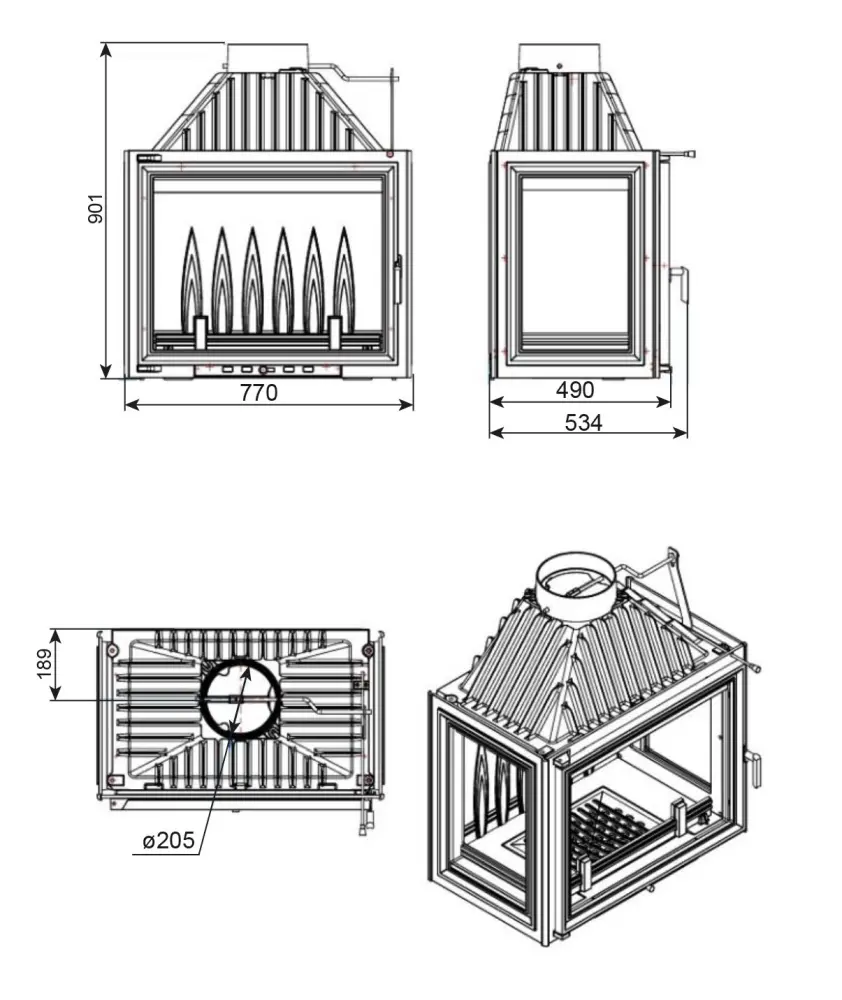 901

770

490

534

189

ø205